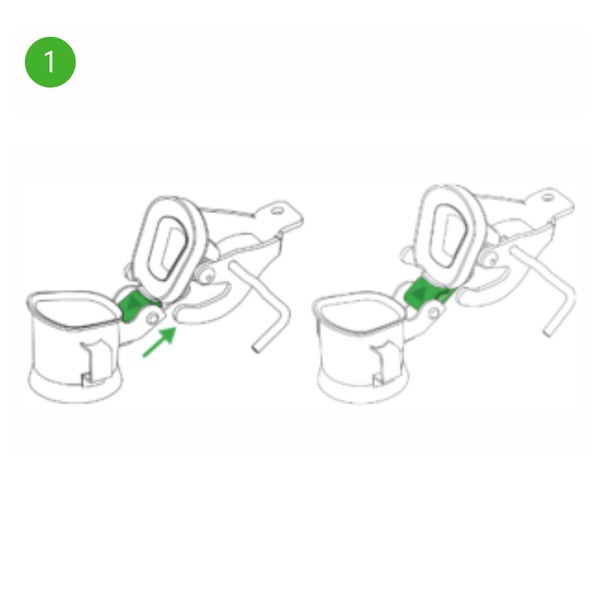 1