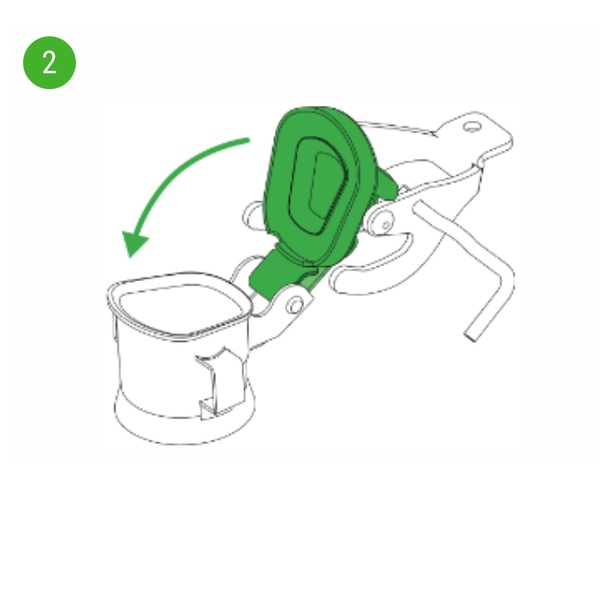 2