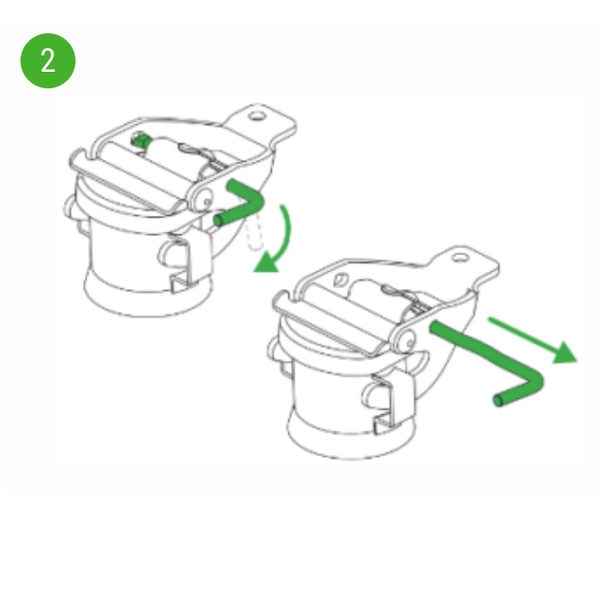 2