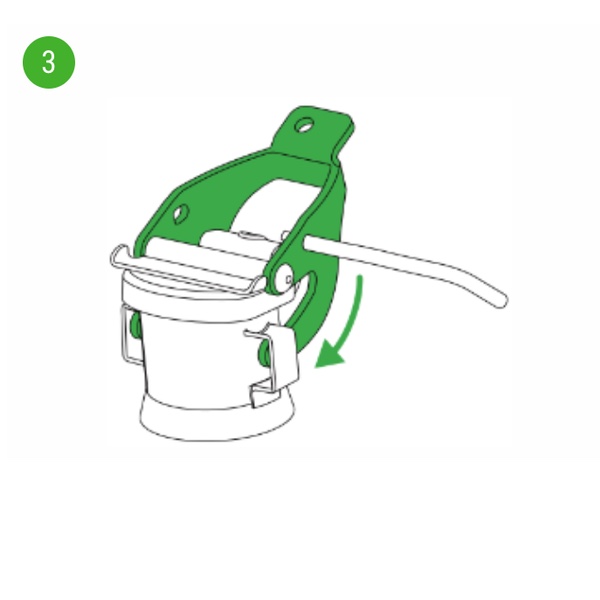 3