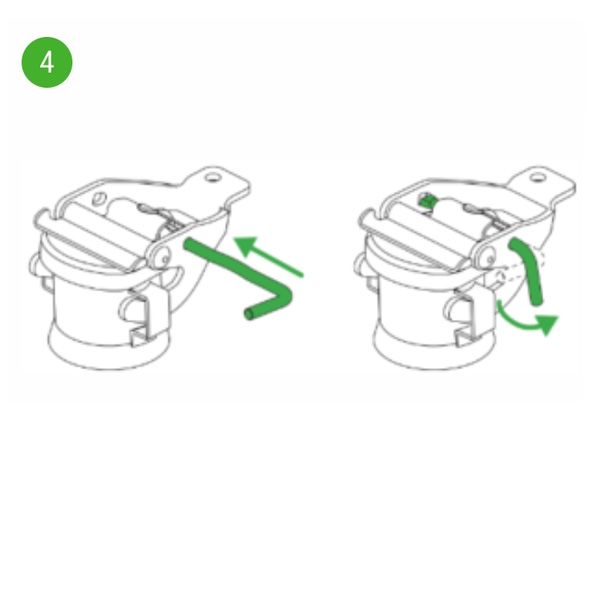 4