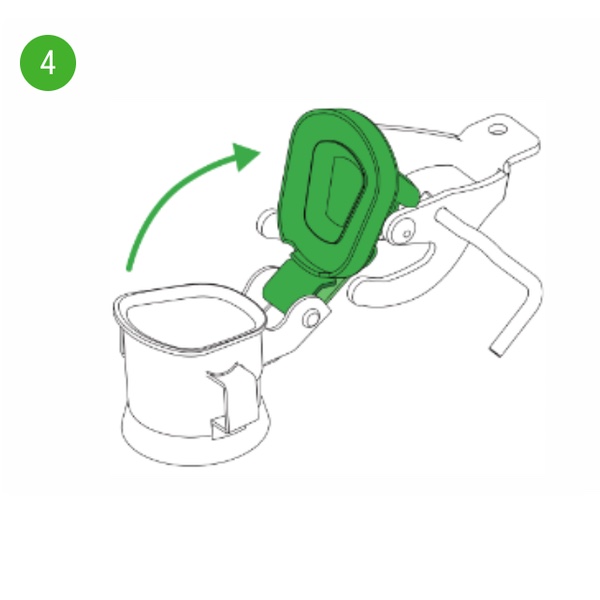 4