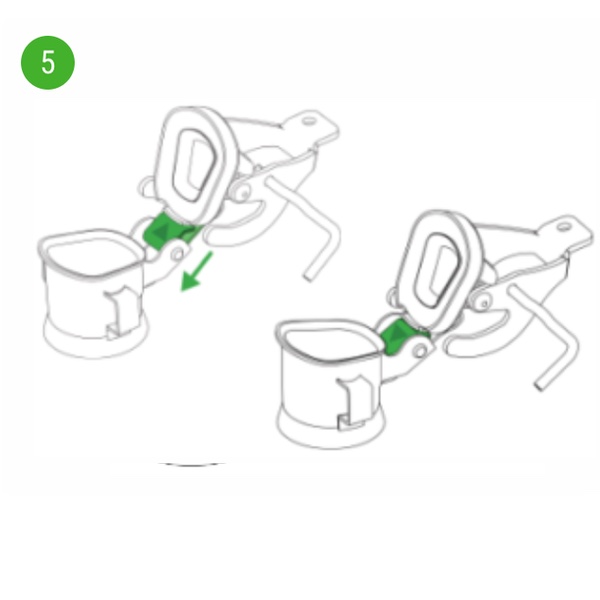 5