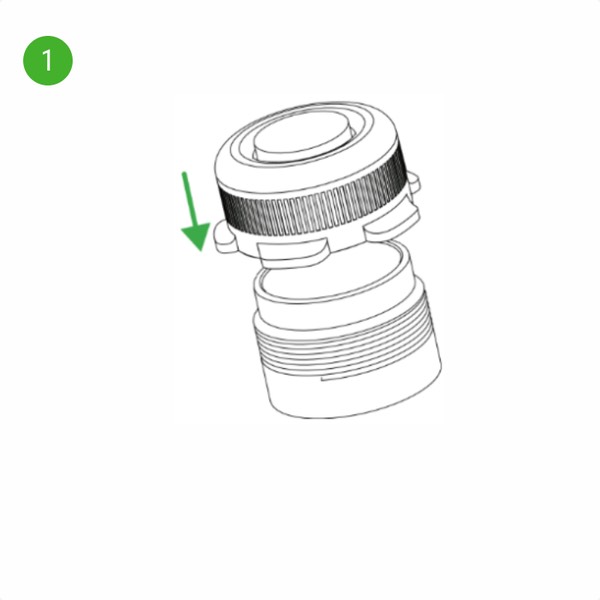 1