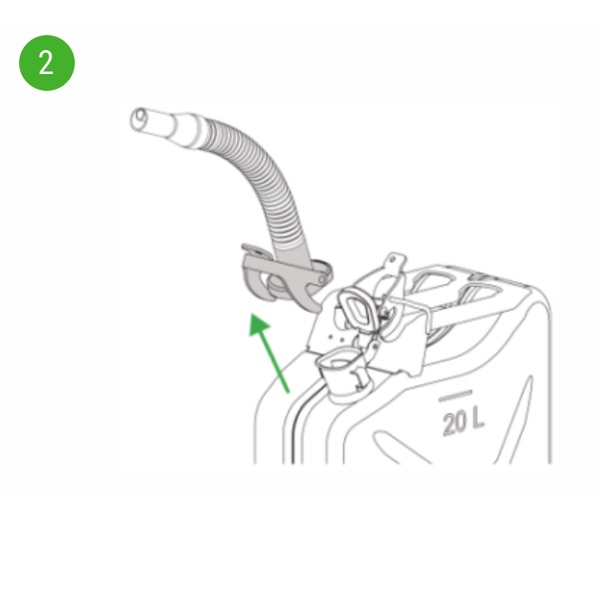 2

20 L