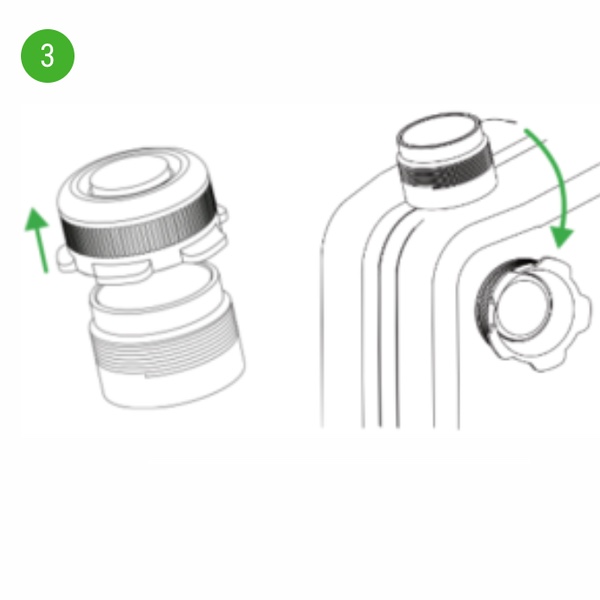 3