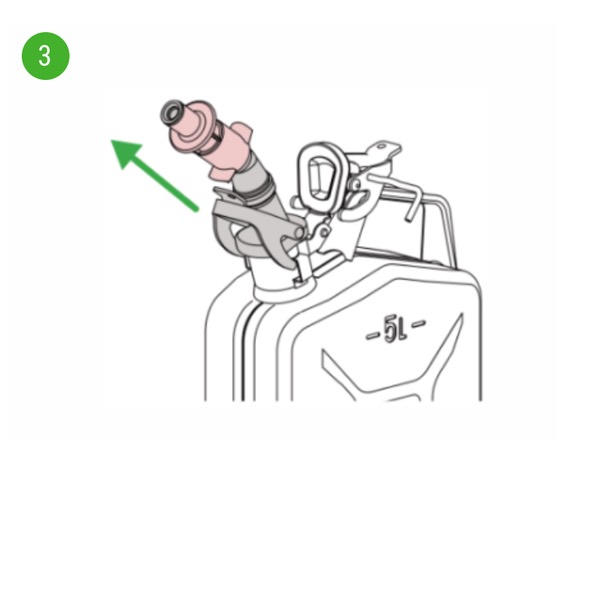 3

-5L-