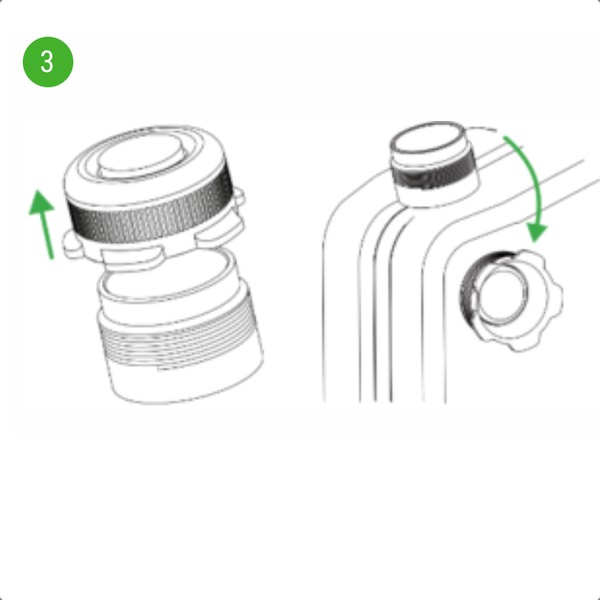 3