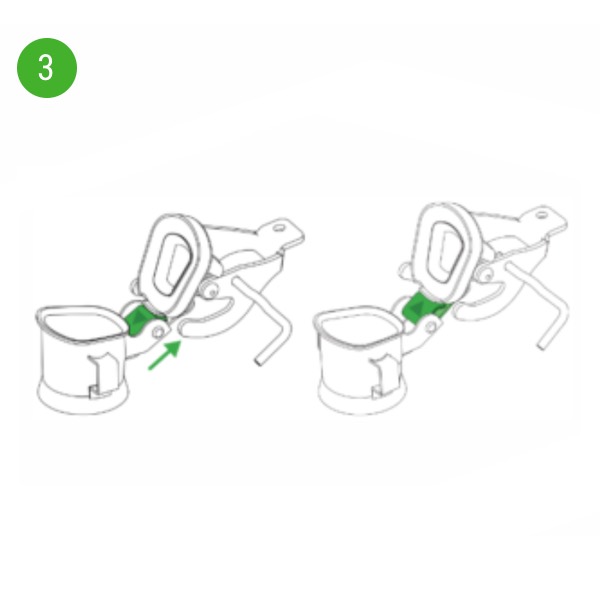 3