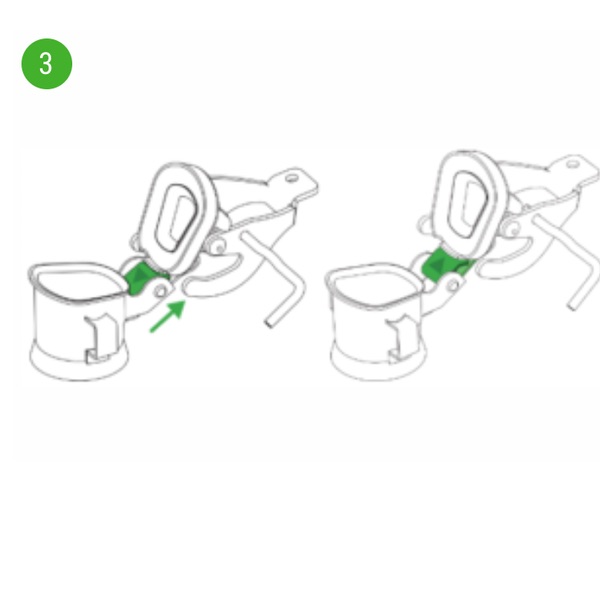 3