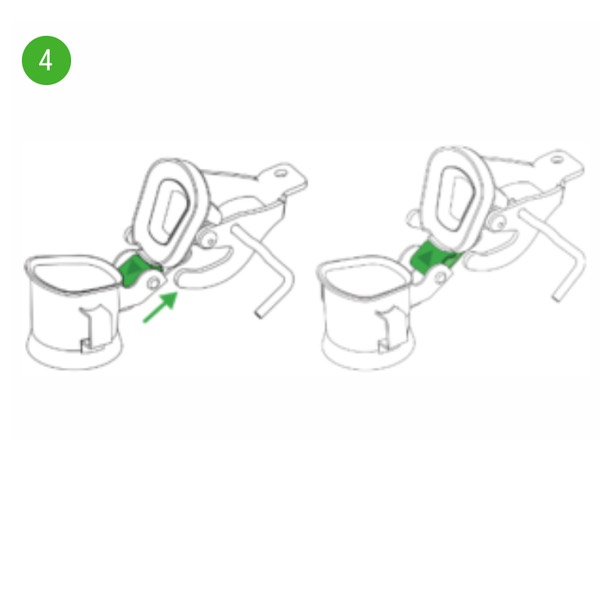 4