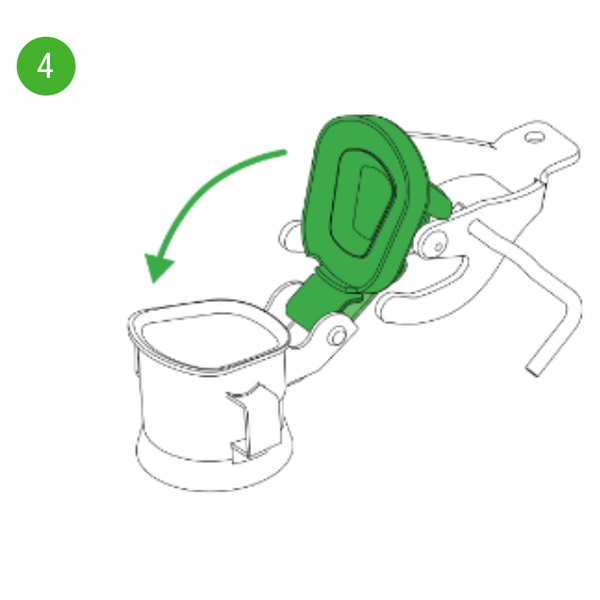 4