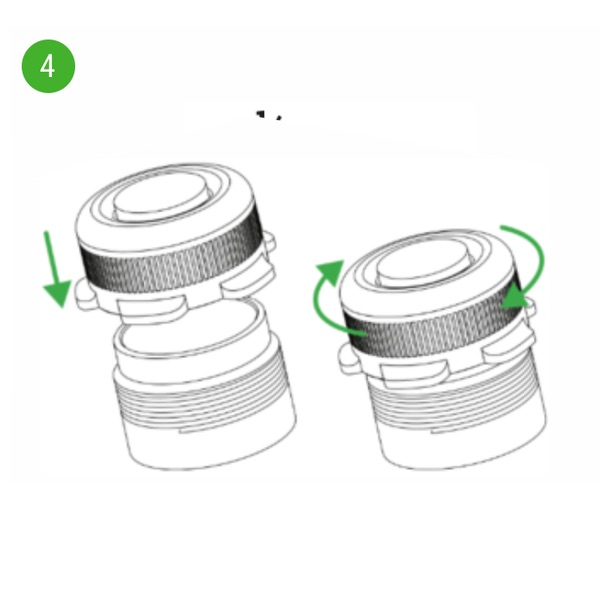 4