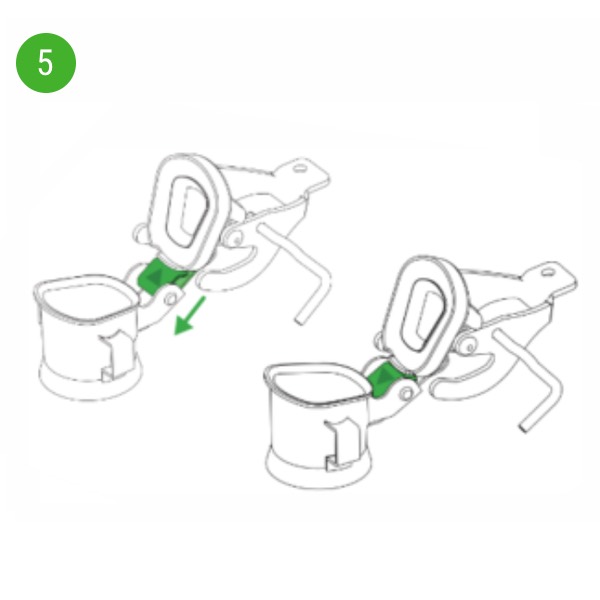 5