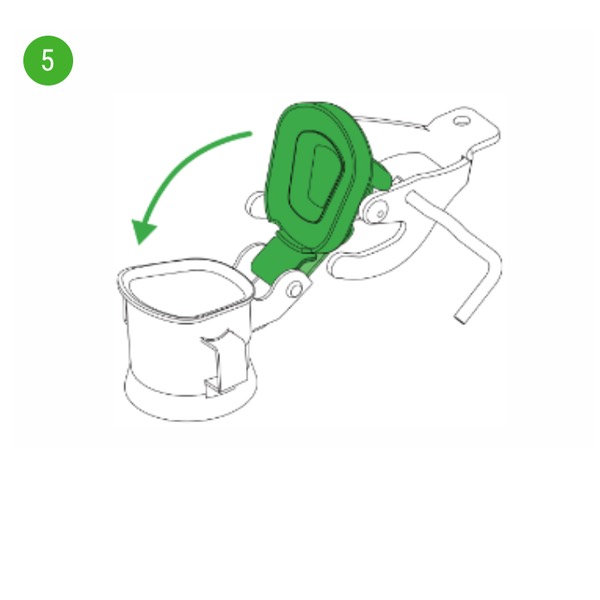 5