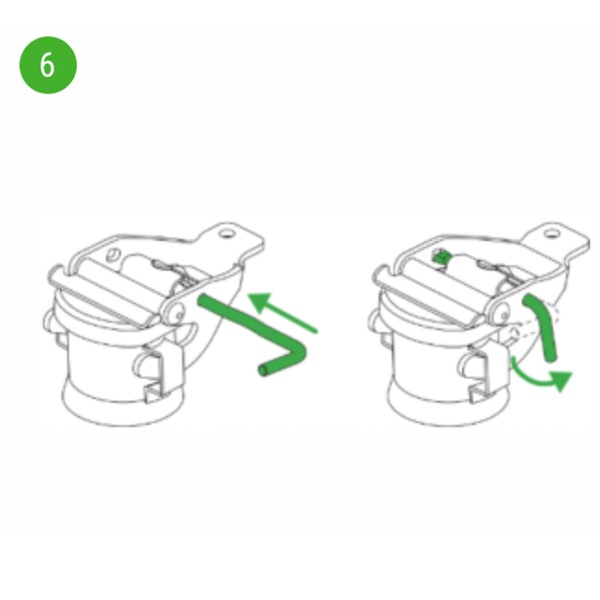 6