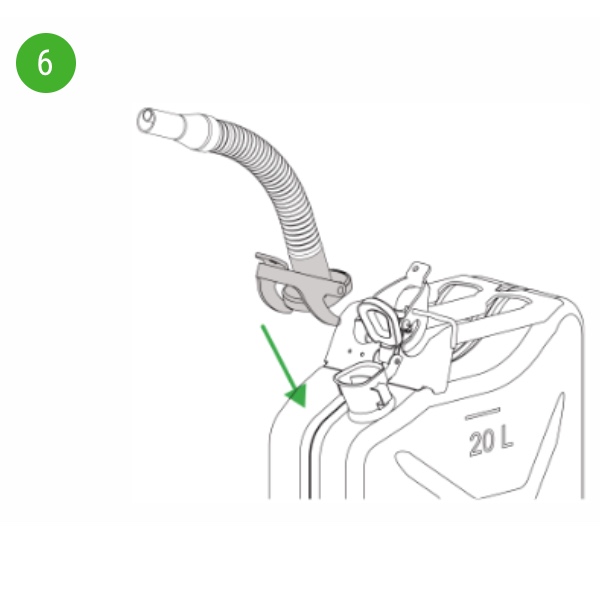 6

20 L