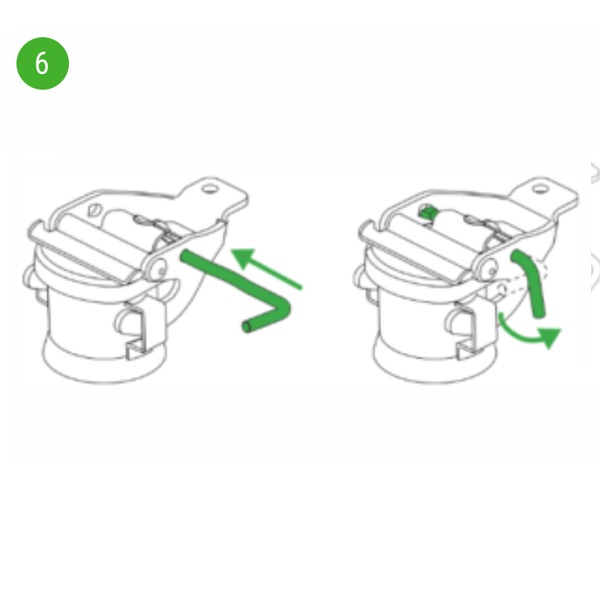 6