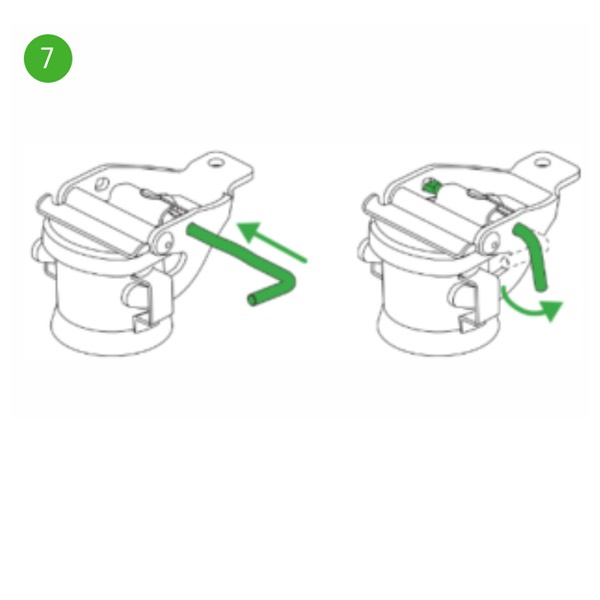 7