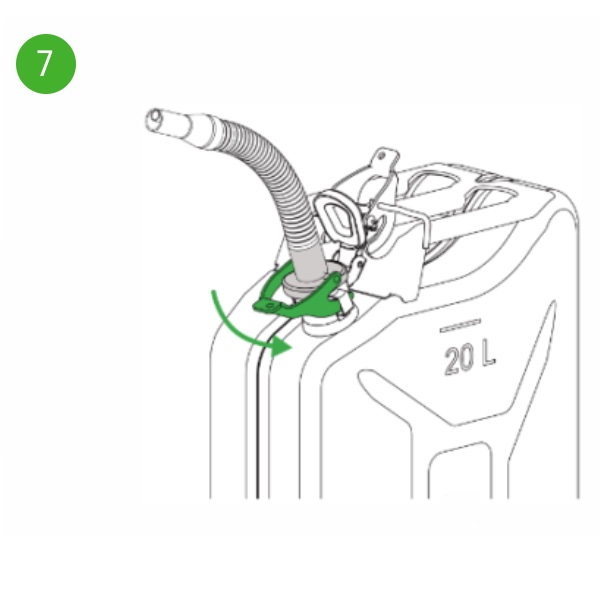 7

20 L