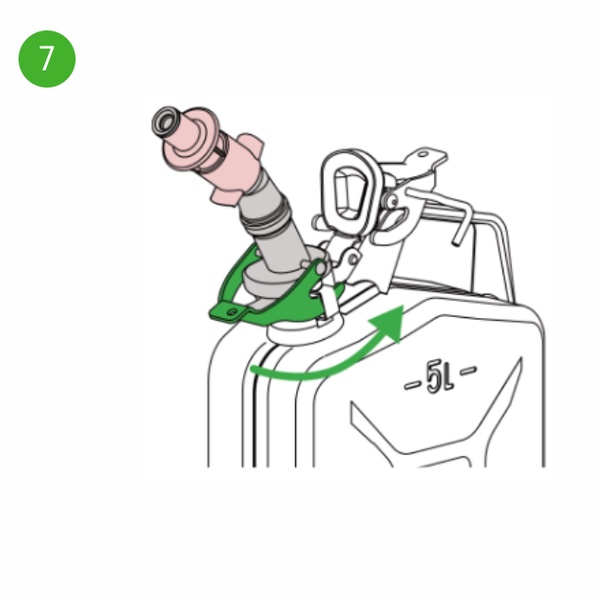 7

-5L-